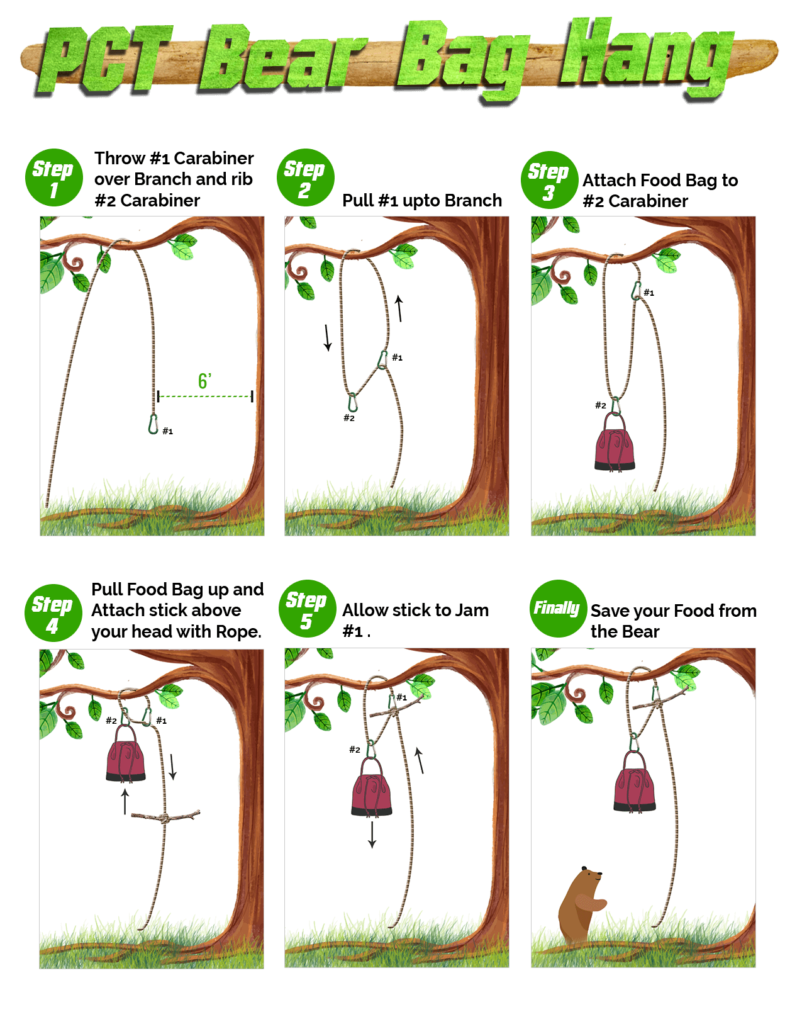 PCT Bear Bag Hang

Step 1 Throw #1 Carabiner over Branch and rib #2 Carabiner

6'

#1

Step 2 Pull #1 upto Branch

#1

#2

Step 3 Attach Food Bag to #2 Carabiner

#1

#2

Step 4 Pull Food Bag up and Attach stick above your head with Rope.

#2 #1

Step 5 Allow stick to Jam #1 .

#1

#2

Finally Save your Food from the Bear